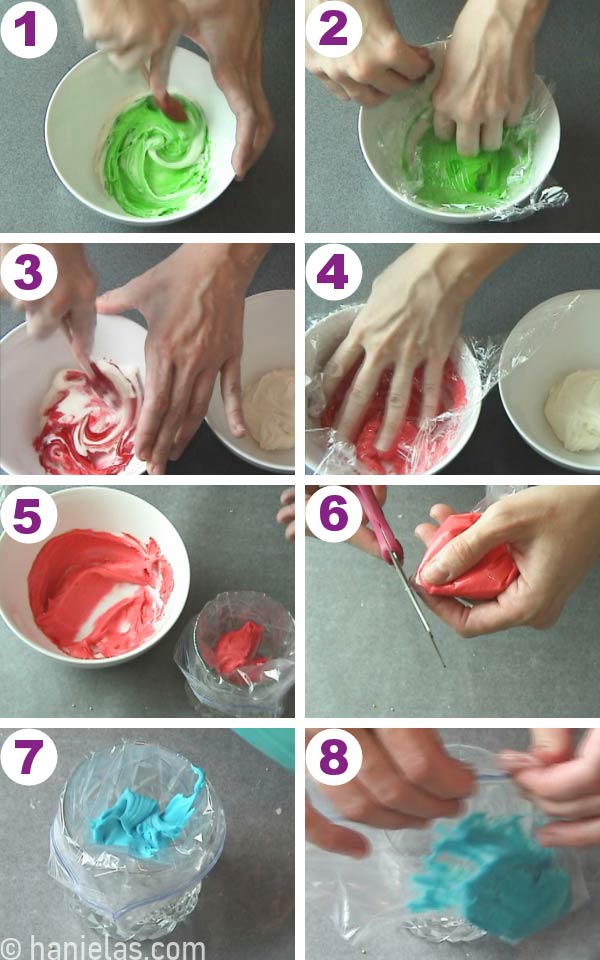 1
2
3
4
5
6
7
8
© hanielas.com