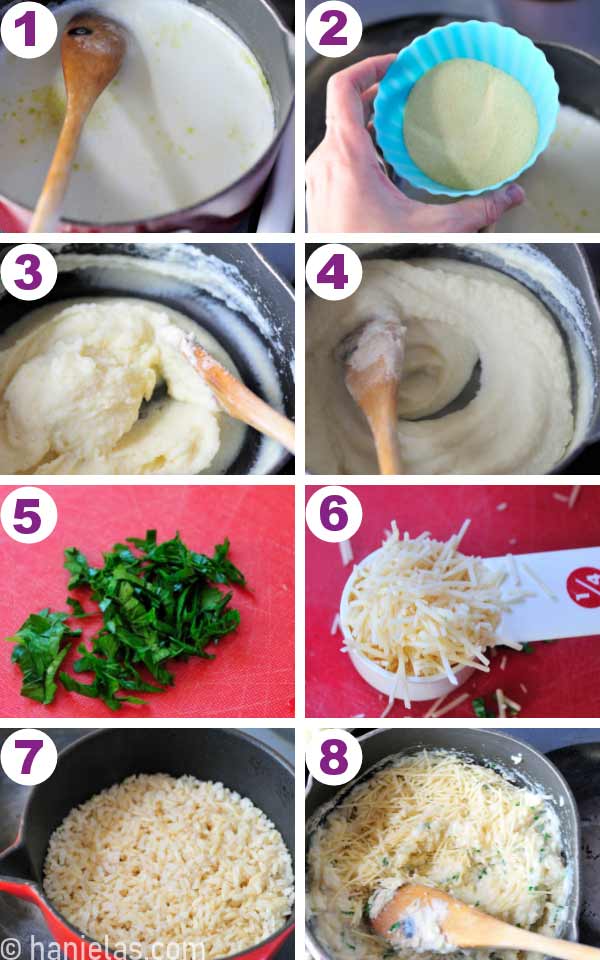 1
2
3
4
5
6
1/4
7
8
© hanielas.com