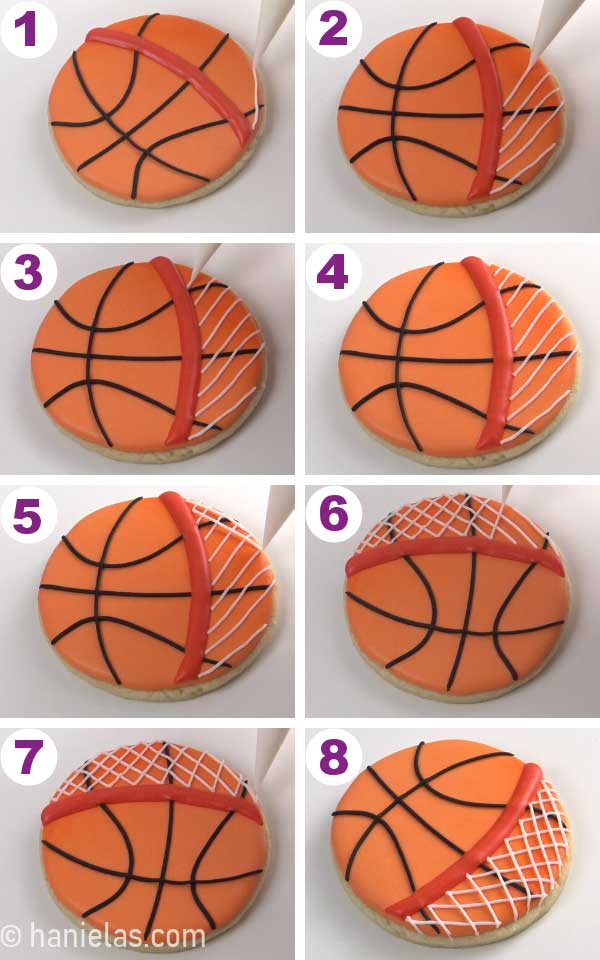 1
2
3
4
5
6
7
8
© hanielas.com