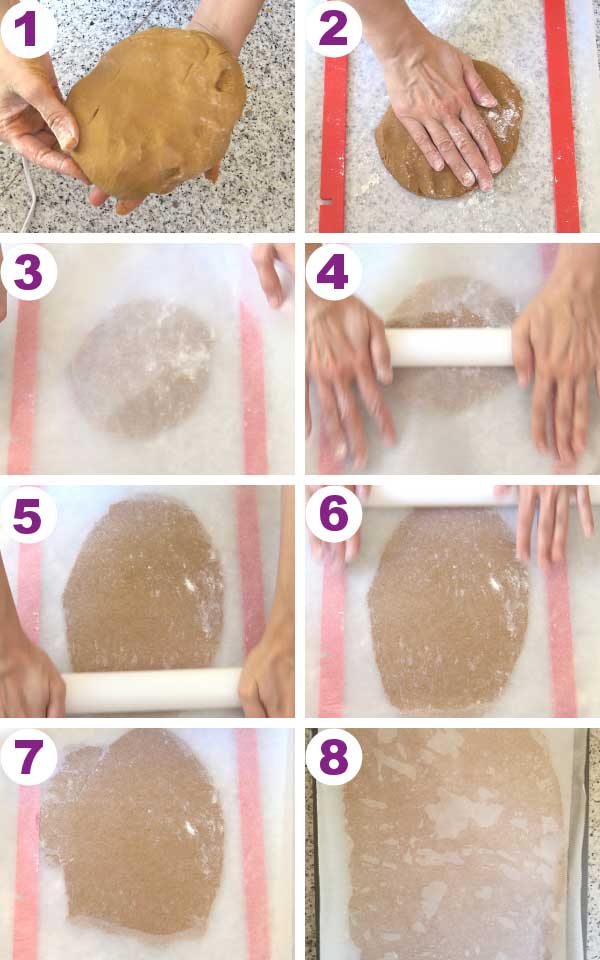 1
2
3
4
5
6
7
8