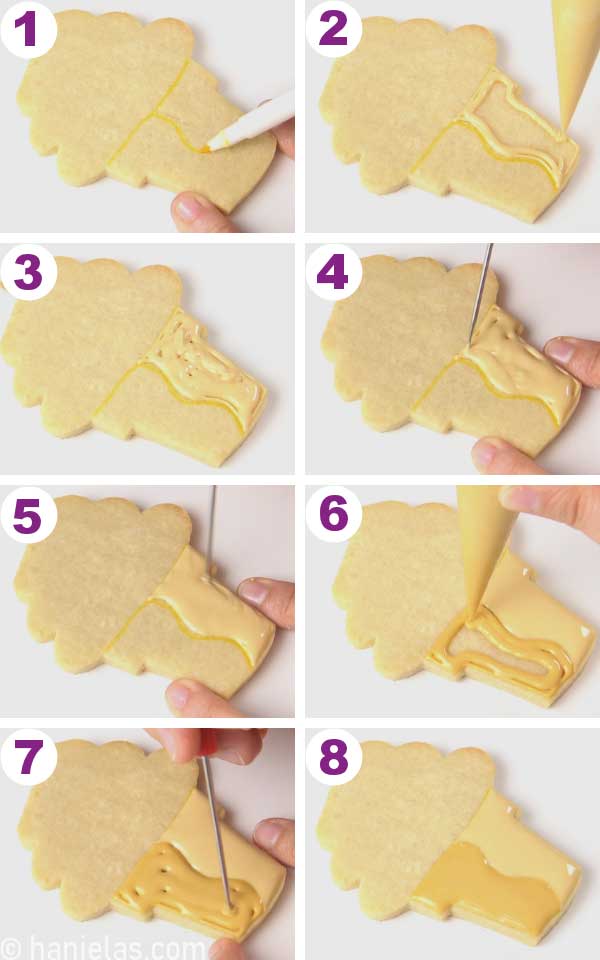 1

2

3

4

5

6

7

8

© hanielas.com