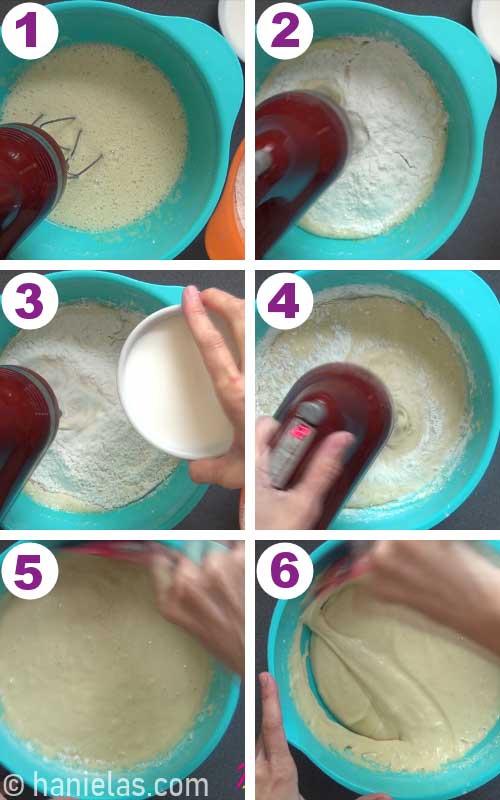 1
2
3
4
5
6
© hanielas.com