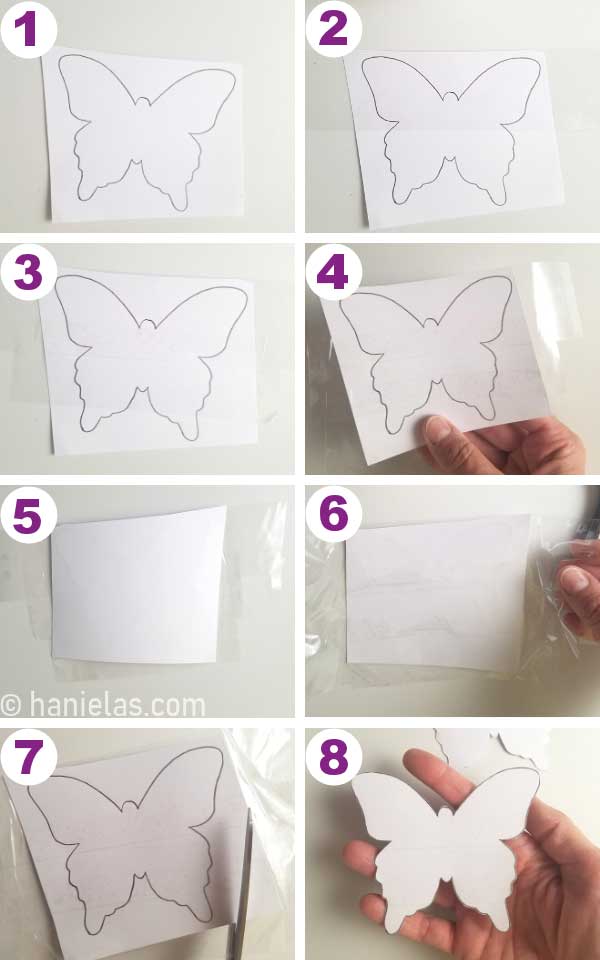 1
2
3
4
5
6
© hanielas.com
7
8